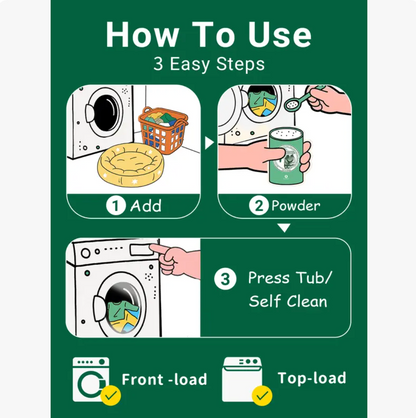 How To Use
3 Easy Steps

1 Add

2 Powder

3 Press Tub/ Self Clean

Front -load

Top-load