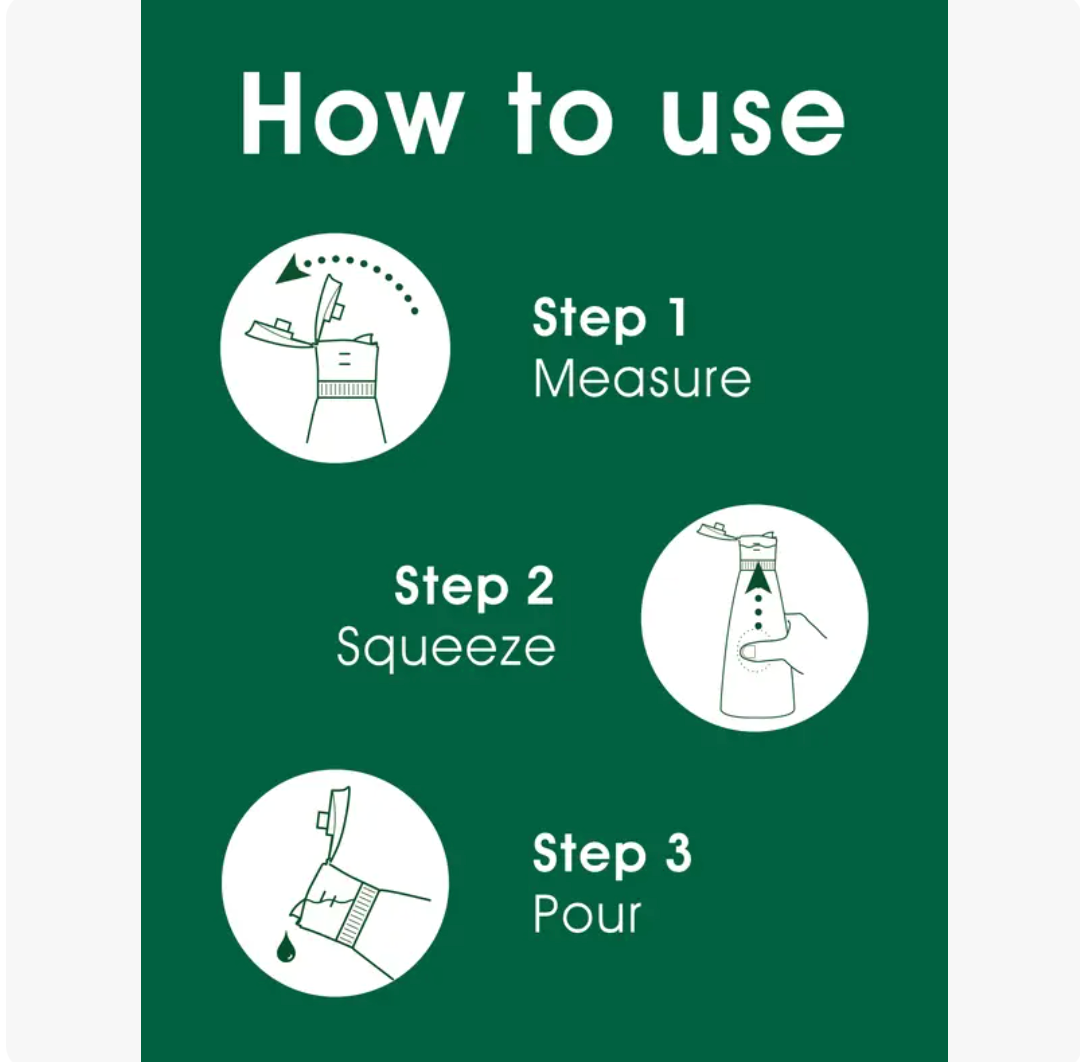 How to use

Step 1
Measure

Step 2
Squeeze

Step 3
Pour