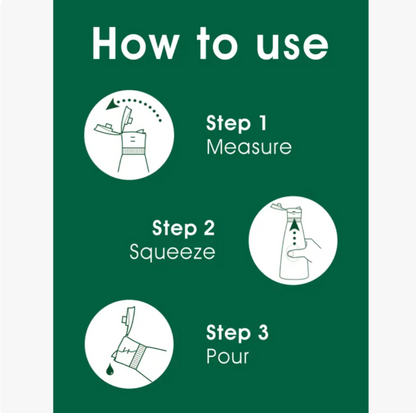 How to use

Step 1
Measure

Step 2
Squeeze

Step 3
Pour